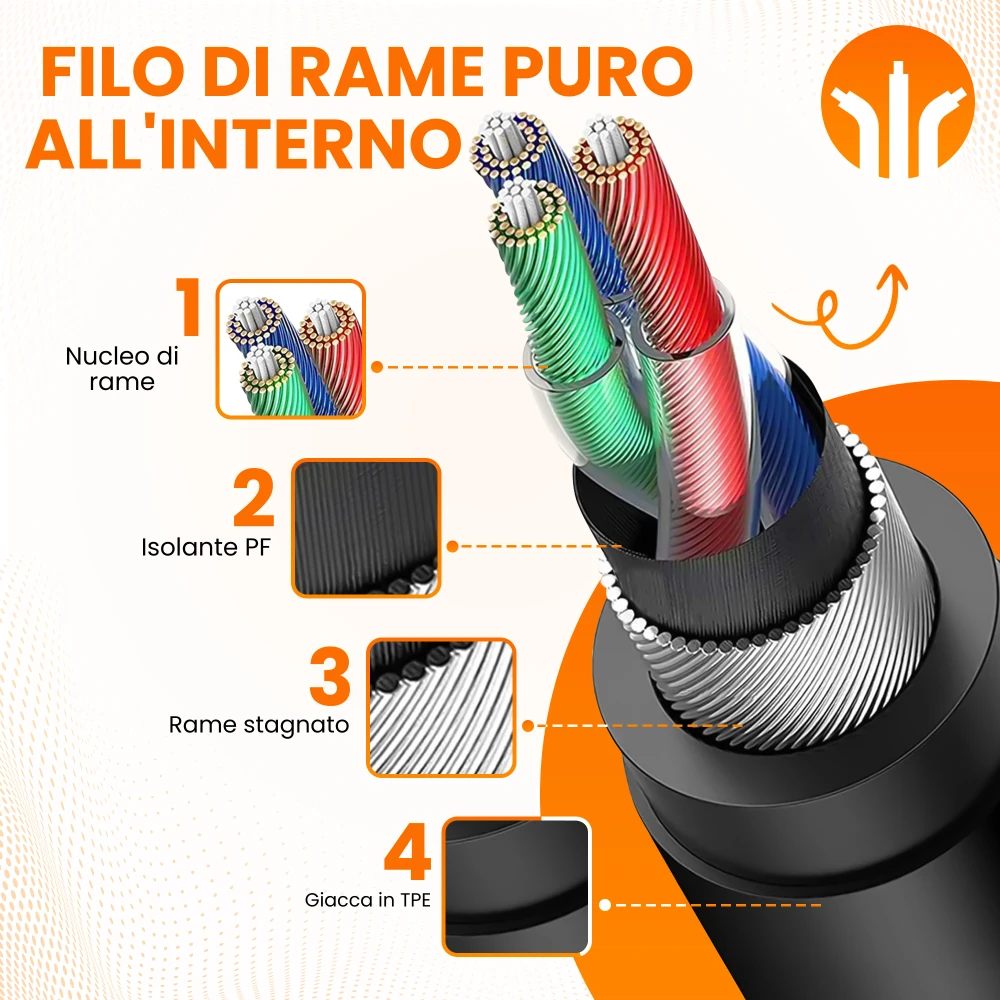 FILO DI RAME PURO ALL'INTERNO

1
Nucleo di rame

2
Isolante PF

3
Rame stagnato

4
Giacca in TPE